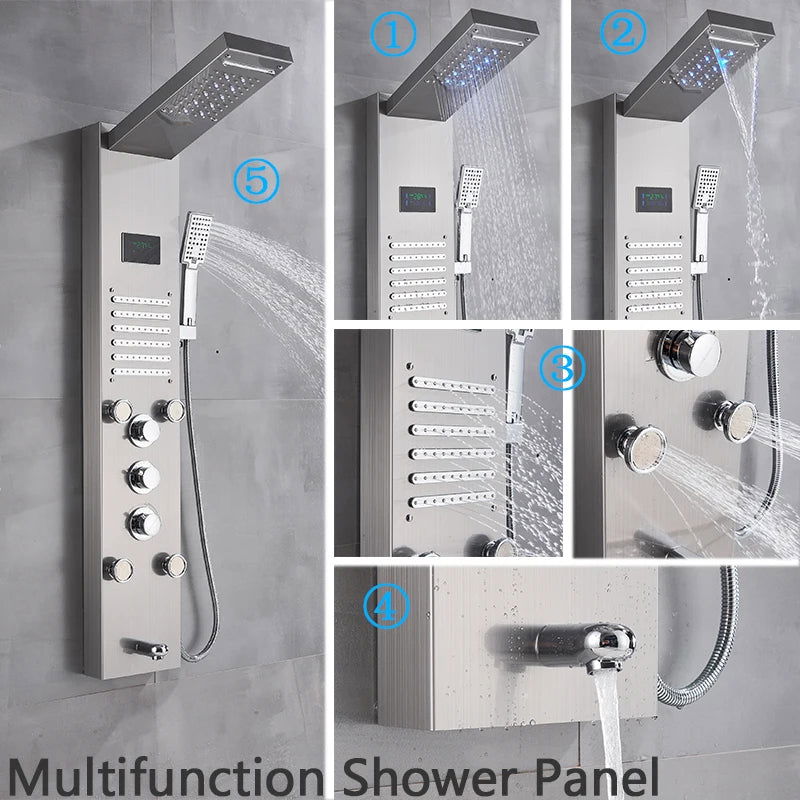 ⑤

①

②

③

④

Multifunction Shower Panel