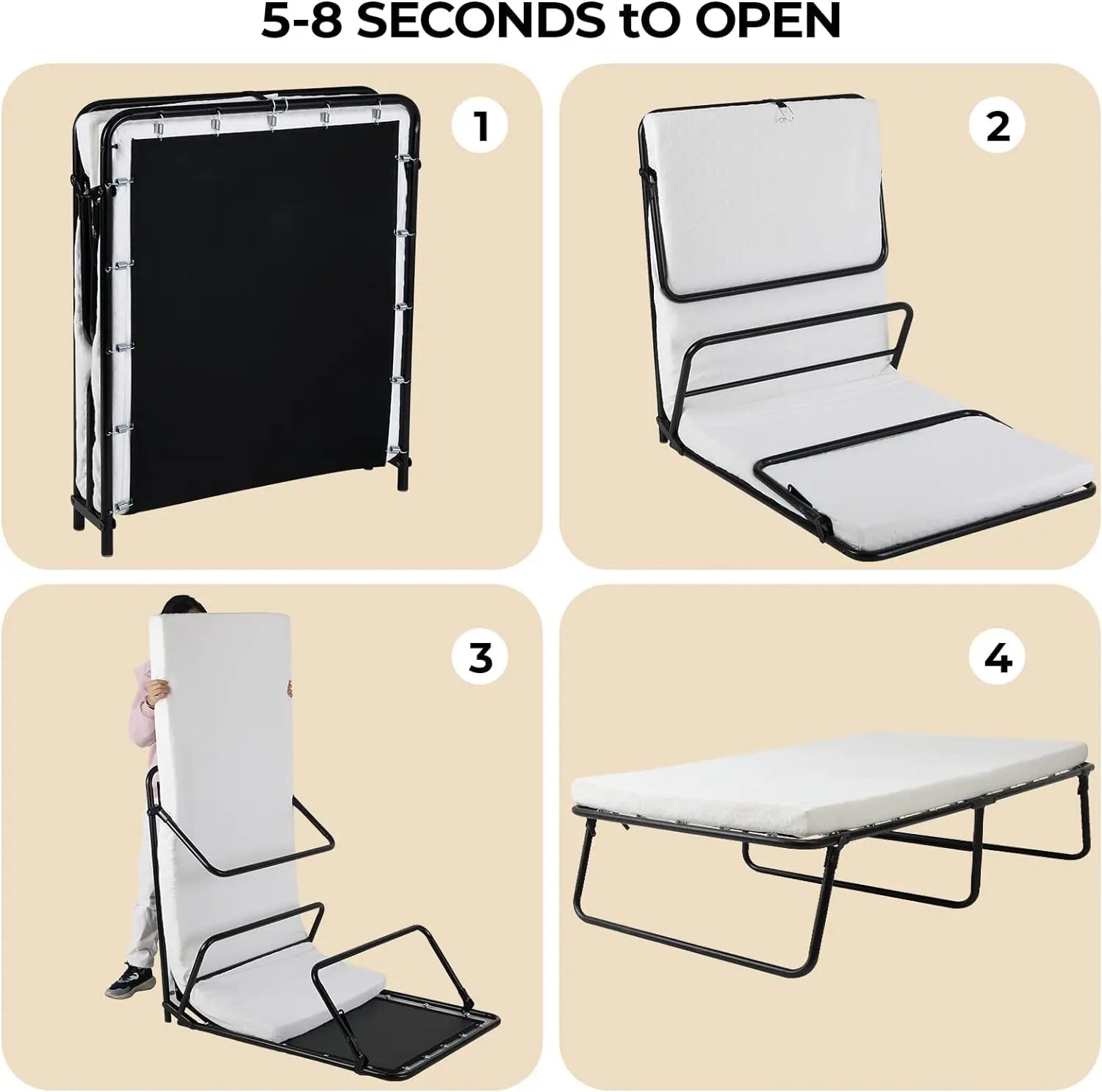 5-8 SECONDS tO OPEN

1

2

3

4