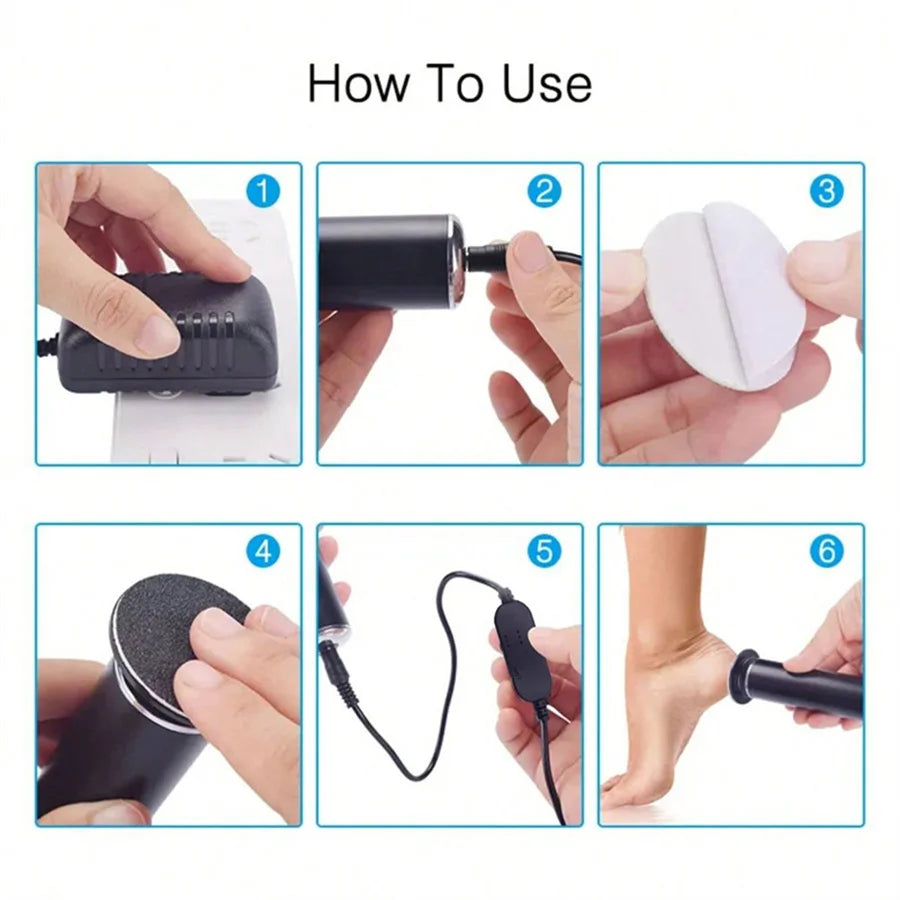 How To Use

1

2

3

4

5

6