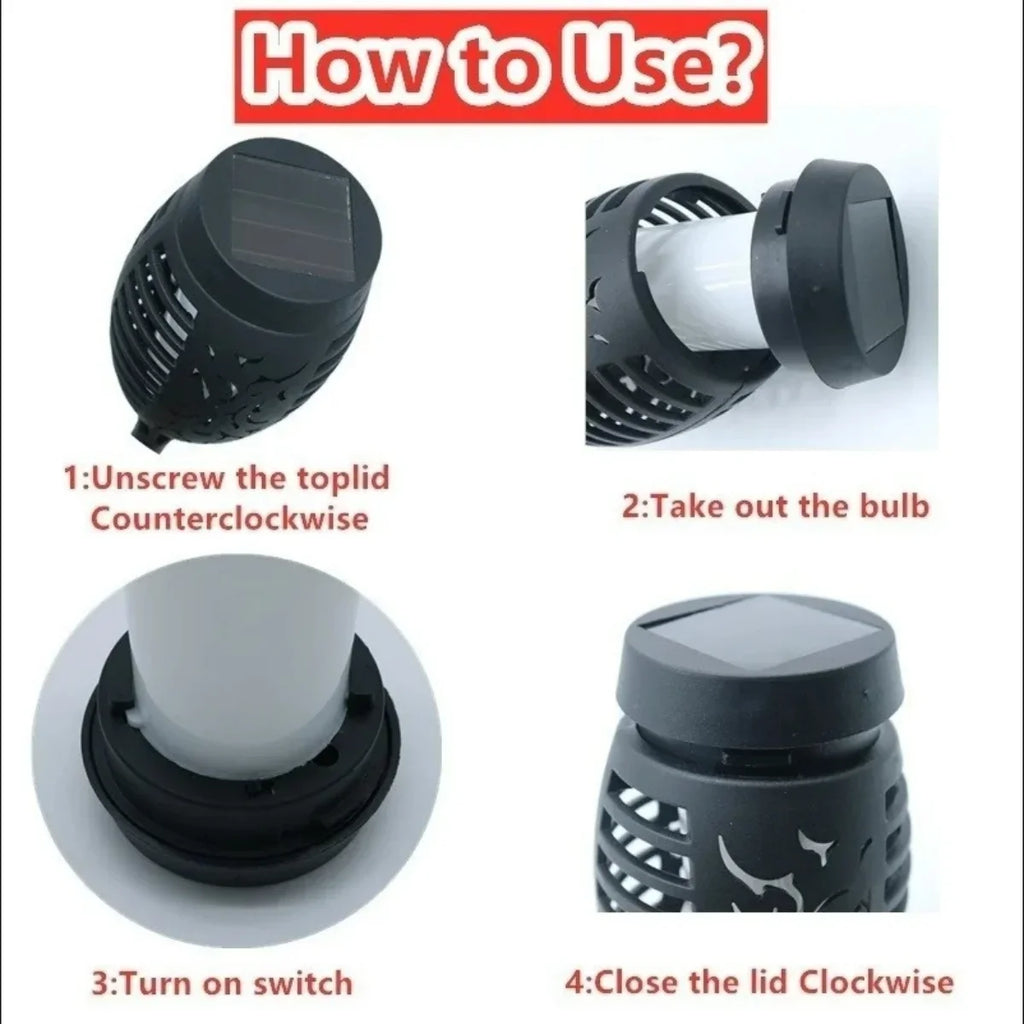 How to Use?

1:Unscrew the toplid Counterclockwise

2:Take out the bulb

3:Turn on switch

4:Close the lid Clockwise