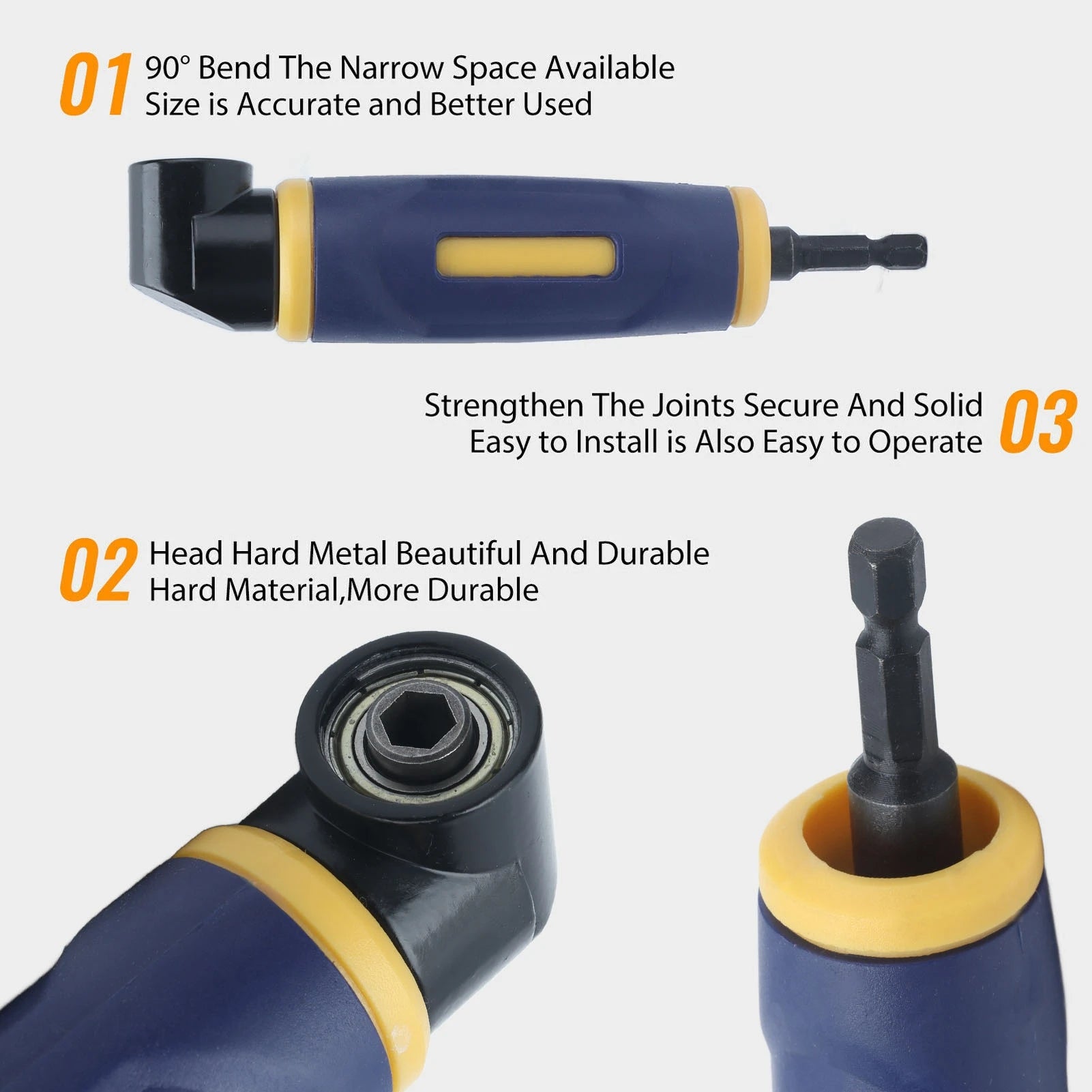 01 90° Bend The Narrow Space Available
Size is Accurate and Better Used

Strengthen The Joints Secure And Solid
Easy to Install is Also Easy to Operate 03

02 Head Hard Metal Beautiful And Durable
Hard Material,More Durable