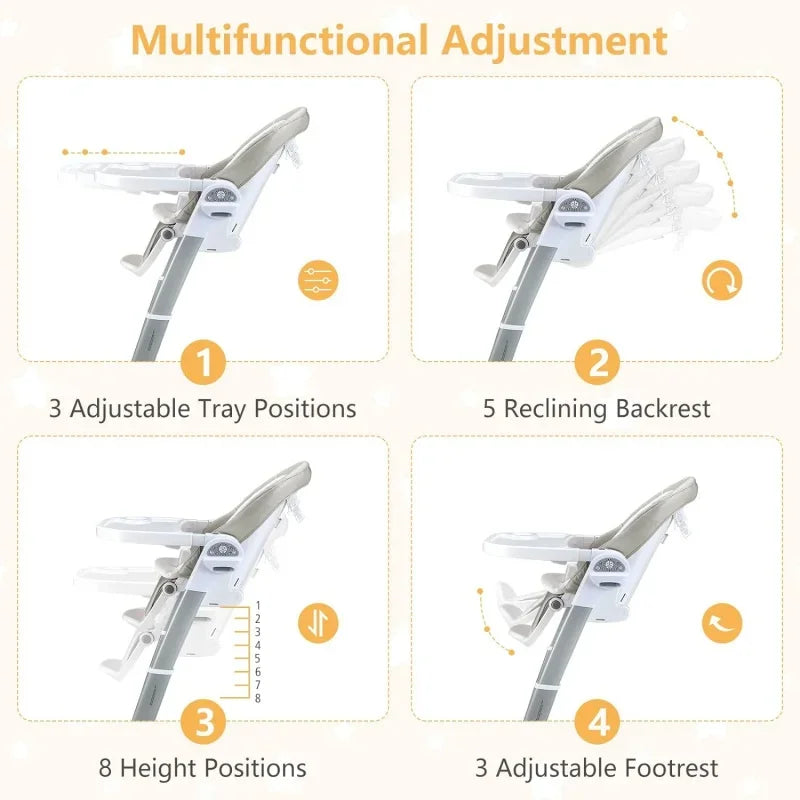 Multifunctional Adjustment

1
3 Adjustable Tray Positions

2
5 Reclining Backrest

1
2
3
4
5
6
7
8

3
8 Height Positions

4
3 Adjustable Footrest