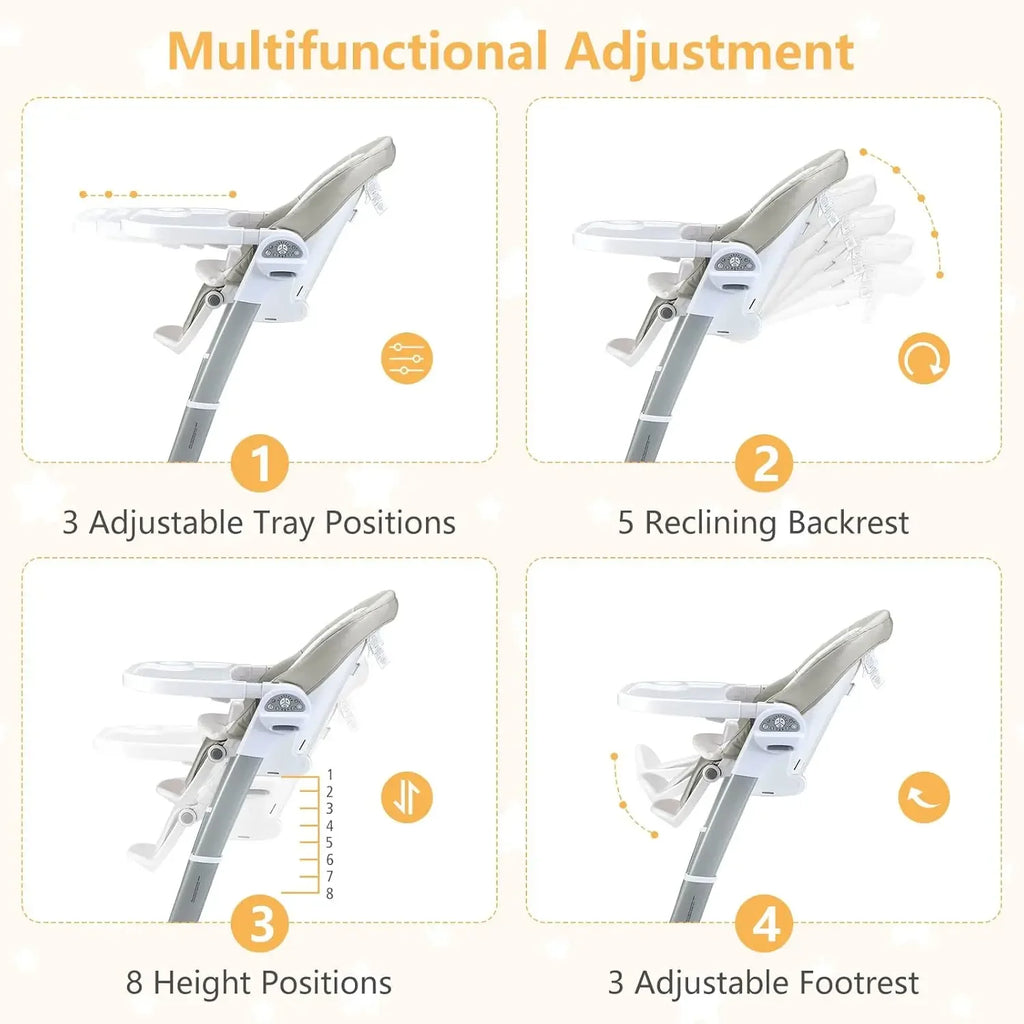 Multifunctional Adjustment

1

3 Adjustable Tray Positions

2

5 Reclining Backrest

1
2
3
4
5
6
7
8

3

8 Height Positions

4

3 Adjustable Footrest