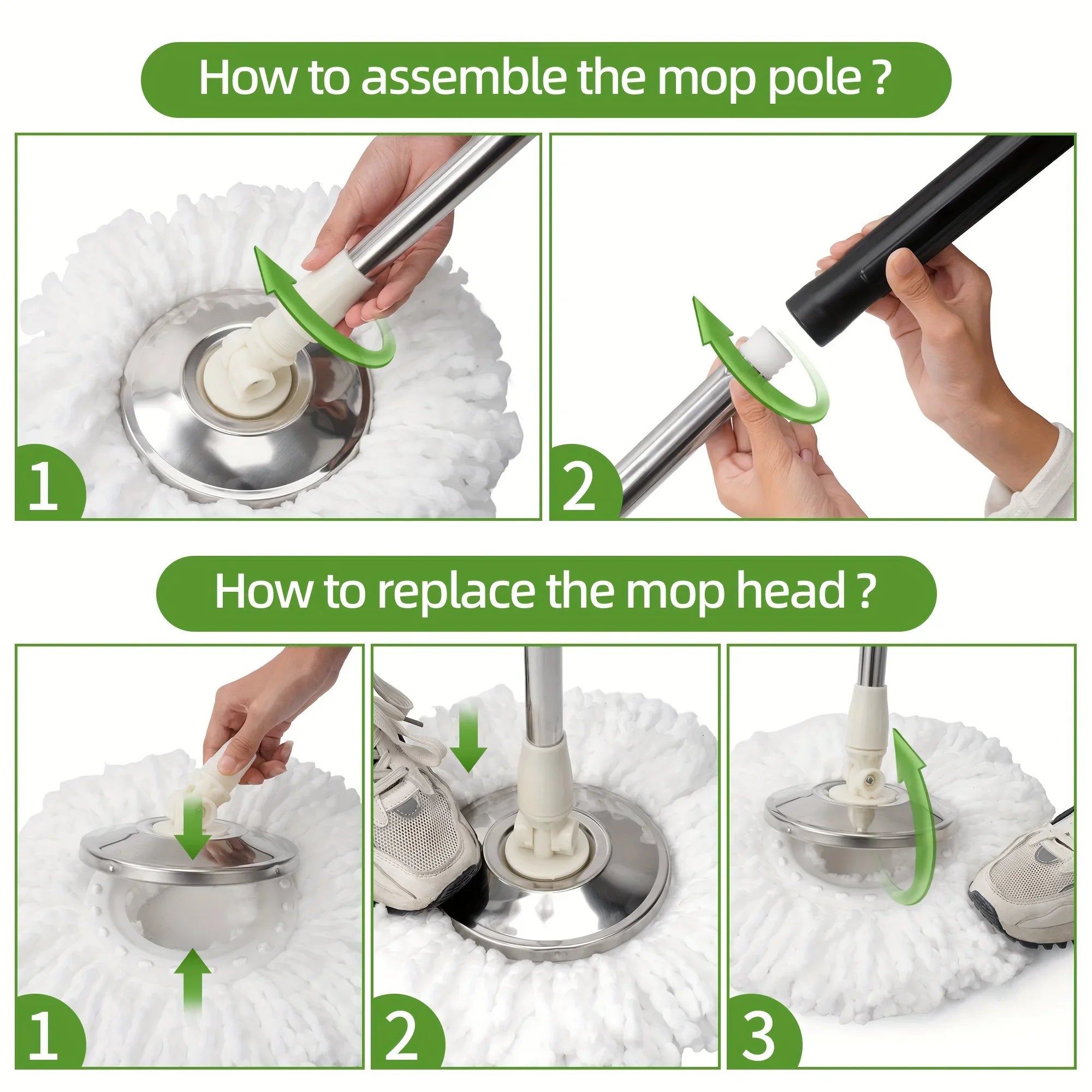 How to assemble the mop pole ?

1

2

How to replace the mop head ?

1

2

3