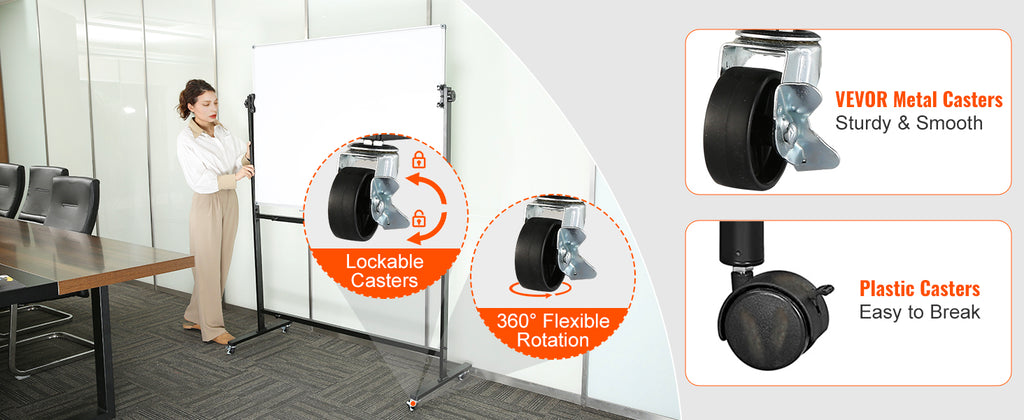 Lockable Casters

360° Flexible Rotation

VEVOR Metal Casters
Sturdy & Smooth

Plastic Casters
Easy to Break