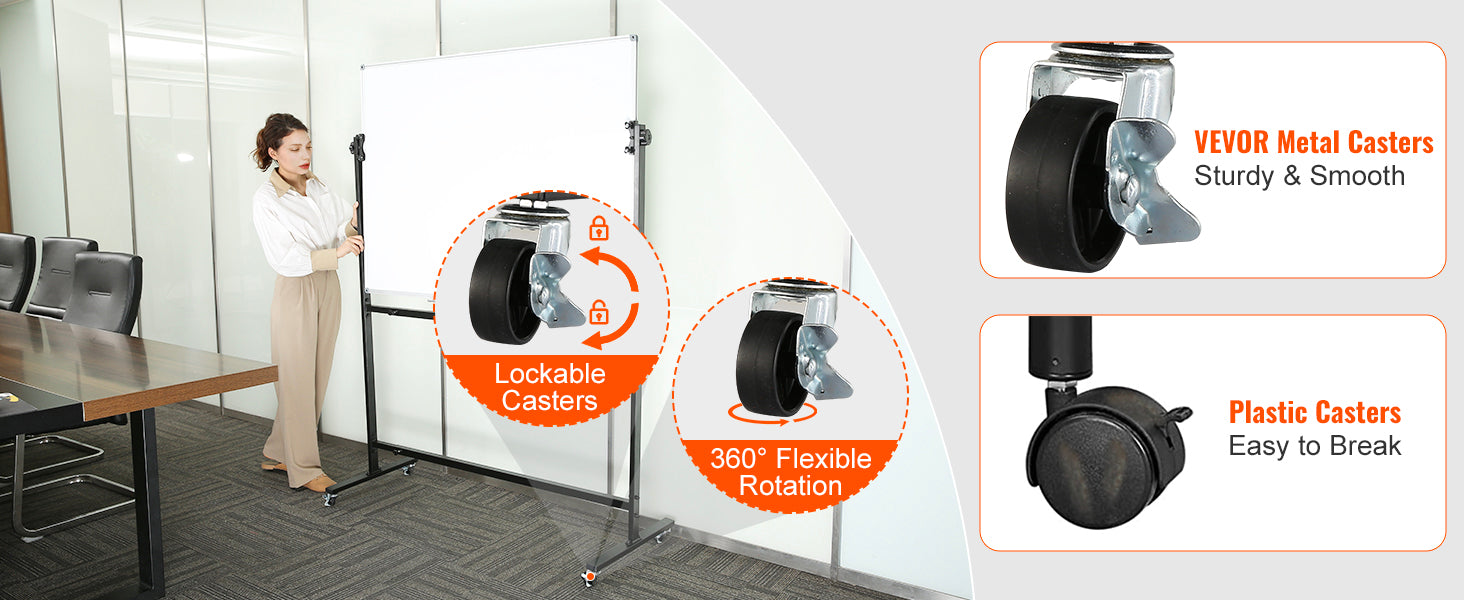 Lockable Casters

360° Flexible Rotation

VEVOR Metal Casters
Sturdy & Smooth

Plastic Casters
Easy to Break